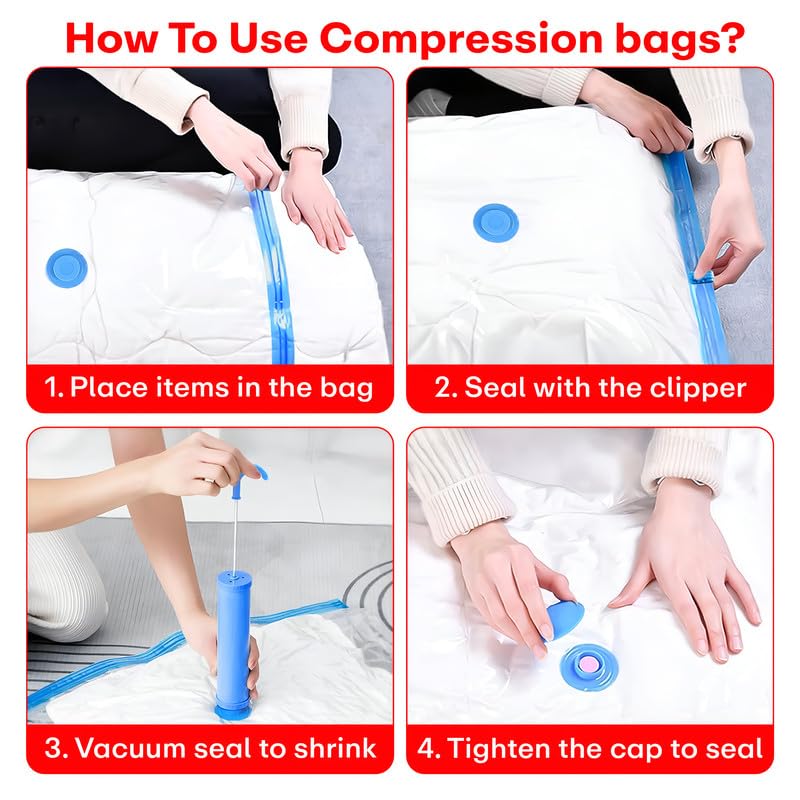 How To Use Compression bags?

1. Place items in the bag

2. Seal with the clipper

3. Vacuum seal to shrink

4. Tighten the cap to seal