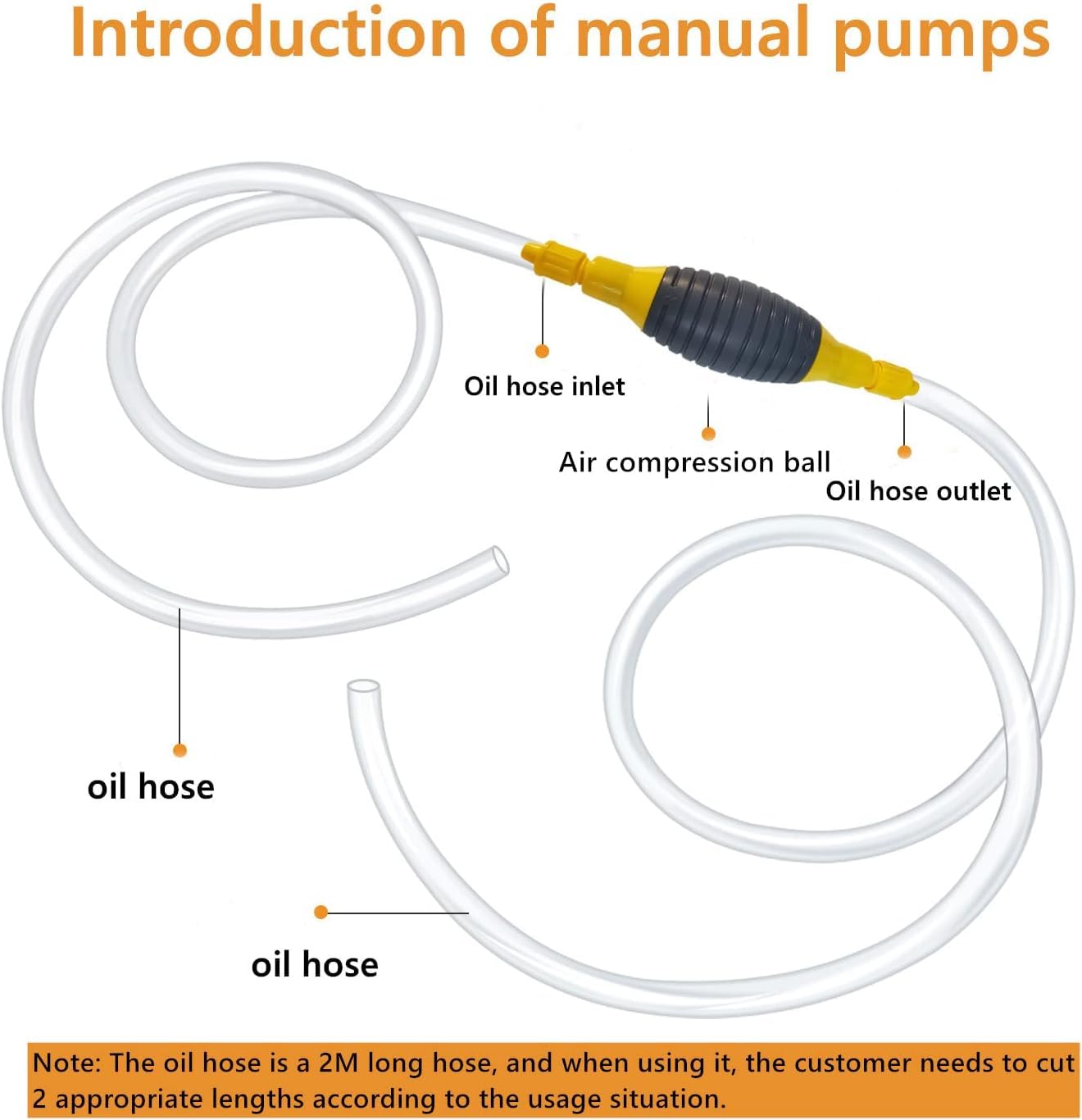 Introduction of manual pumps

Oil hose inlet

Air compression ball

Oil hose outlet

oil hose

oil hose

Note: The oil hose is a 2M long hose, and when using it, the customer needs to cut 2 appropriate lengths according to the usage situation.