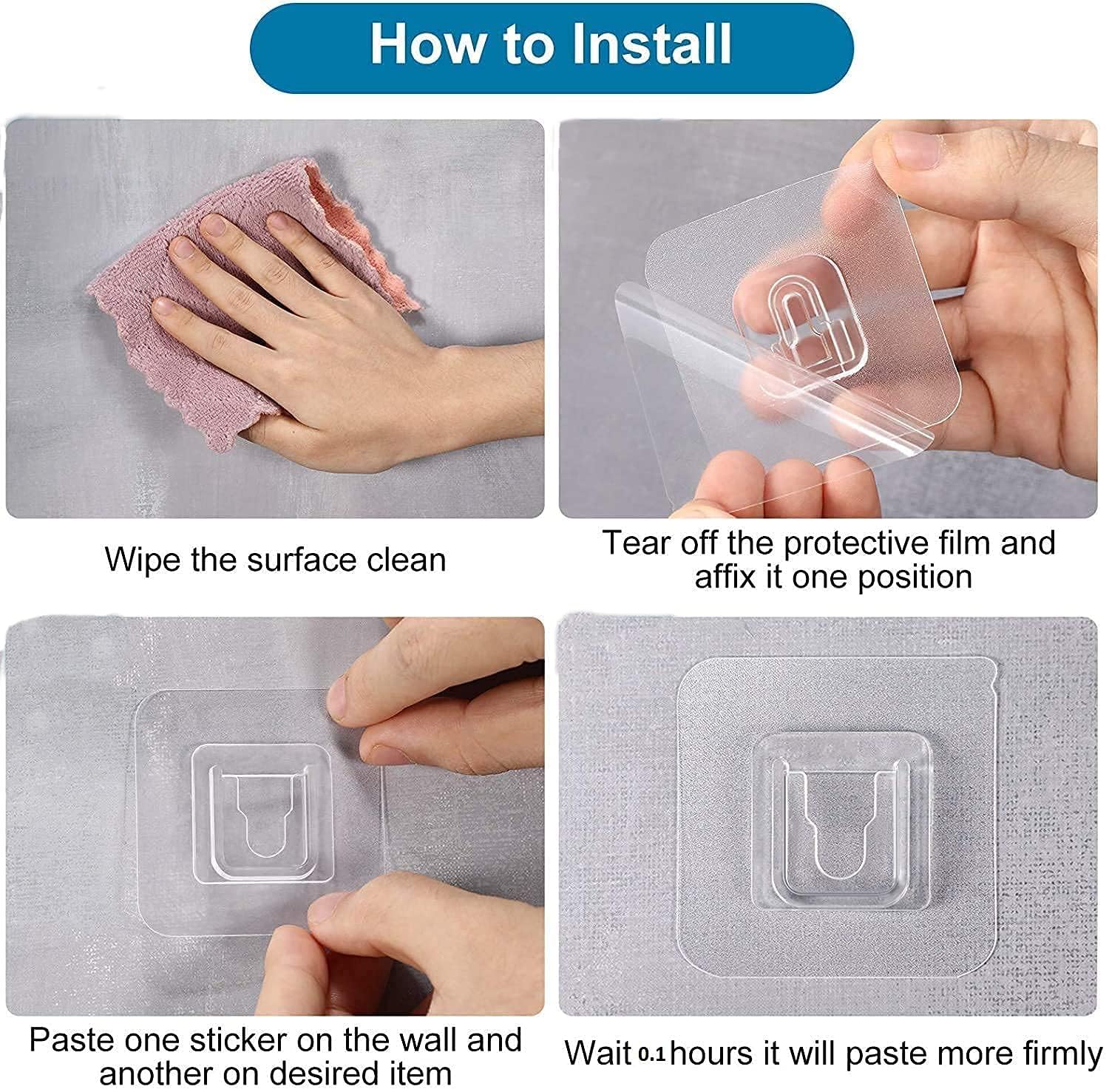 How to Install

Wipe the surface clean

Tear off the protective film and affix it one position

Paste one sticker on the wall and another on desired item

Wait 0.1 hours it will paste more firmly