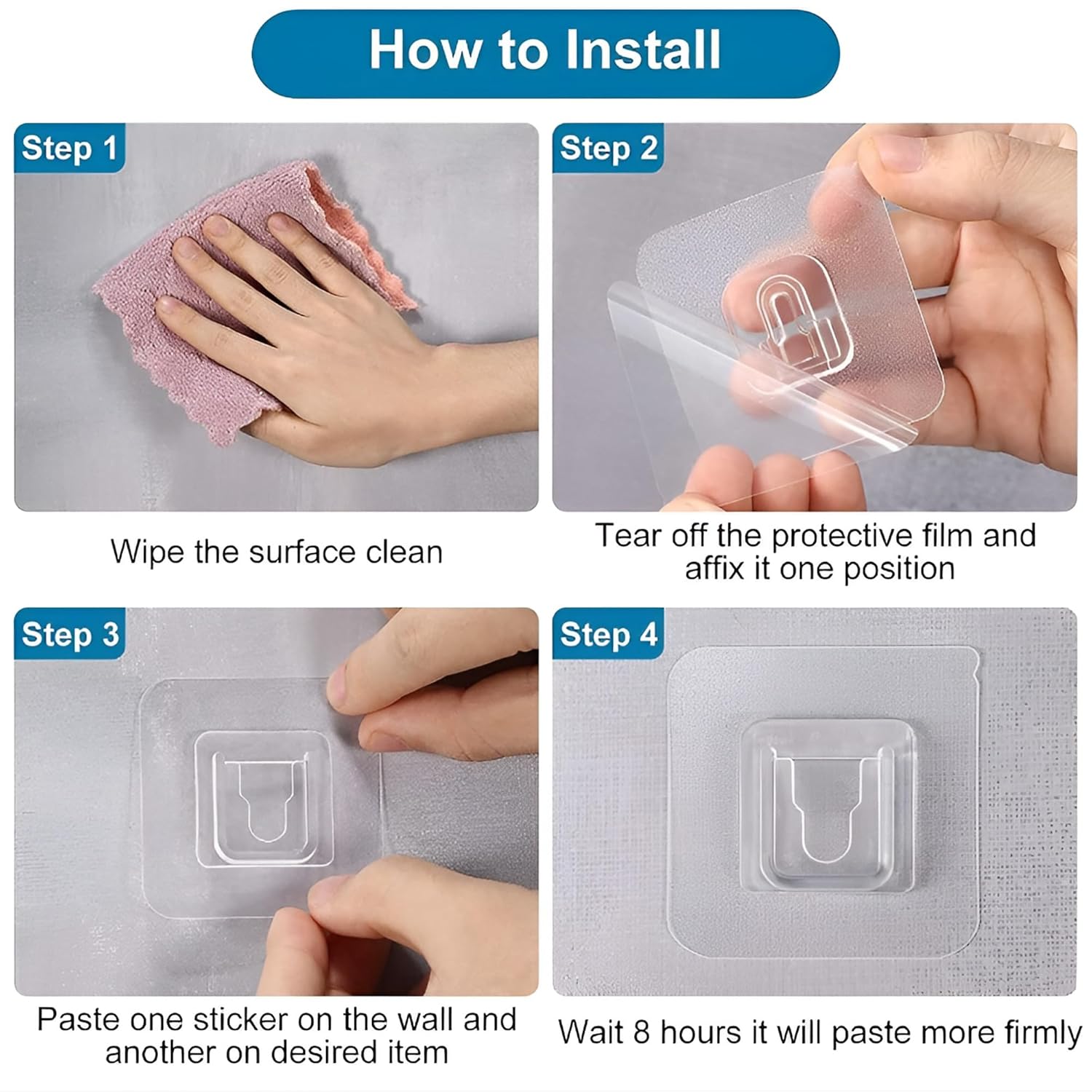 How to Install

Step 1

Wipe the surface clean

Step 2

Tear off the protective film and affix it one position

Step 3

Paste one sticker on the wall and another on desired item

Step 4

Wait 8 hours it will paste more firmly